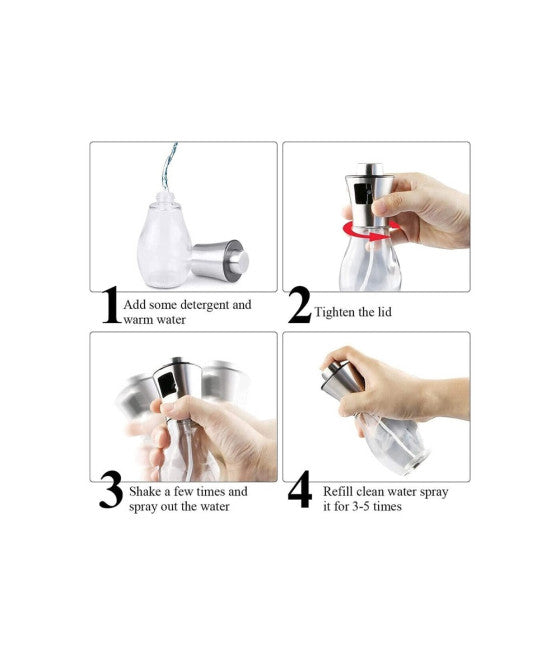 1 Add some detergent and warm water

2 Tighten the lid

3 Shake a few times and spray out the water

4 Refill clean water spray it for 3-5 times