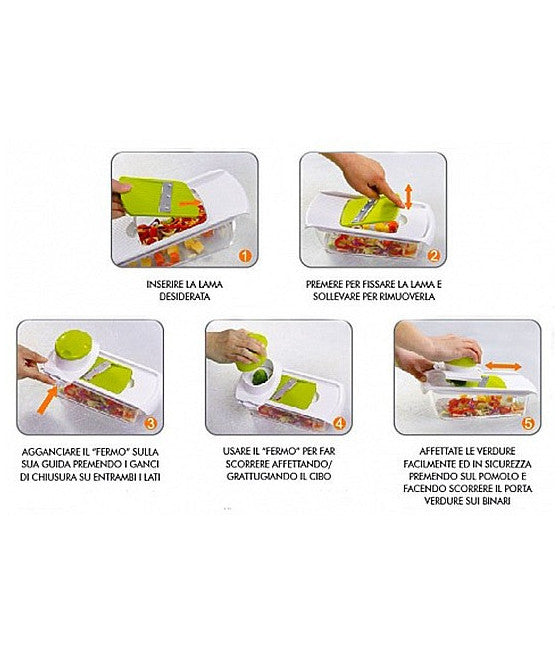 1

INSERIRE LA LAMA DESIDERATA

2

PREMERE PER FISSARE LA LAMA E SOLLEVARE PER RIMUOVERLA

3

AGGANCIARE IL "FERMO" SULLA SUA GUIDA PREMENDO I GANCI DI CHIUSURA SU ENTRAMBI I LATI

4

USARE IL "FERMO" PER FAR SCORRERE AFFETTANDO/ GRATTUGIANDO IL CIBO

5

AFFETTATE LE VERDURE FACILMENTE ED IN SICUREZZA PREMENDO SUL POMOLO E FACENDO SCORRERE IL PORTA VERDURE SUI BINARI